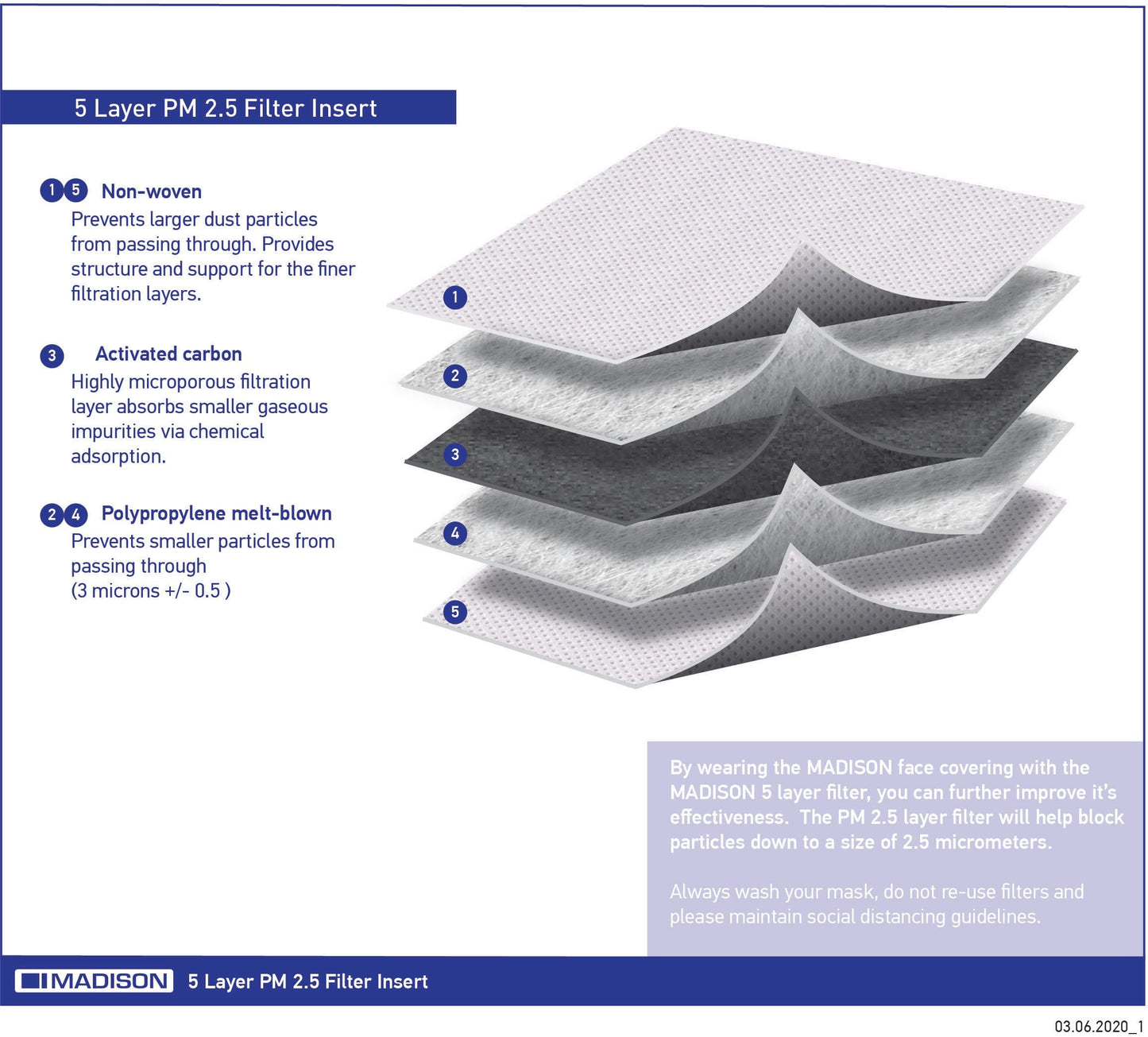 5 Layer PM 2.5 Filter Insert

1 5 Non-woven
Prevents larger dust particles from passing through. Provides structure and support for the finer filtration layers.

3 Activated carbon
Highly microporous filtration layer absorbs smaller gaseous impurities via chemical adsorption.

2 4 Polypropylene melt-blown
Prevents smaller particles from passing through
(3 microns +/- 0.5 )

1
2
3
4
5

By wearing the MADISON face covering with the MADISON 5 layer filter, you can further improve it's effectiveness. The PM 2.5 layer filter will help block particles down to a size of 2.5 micrometers.

Always wash your mask, do not re-use filters and please maintain social distancing guidelines.

MADISON 5 Layer PM 2.5 Filter Insert

03.06.2020_1