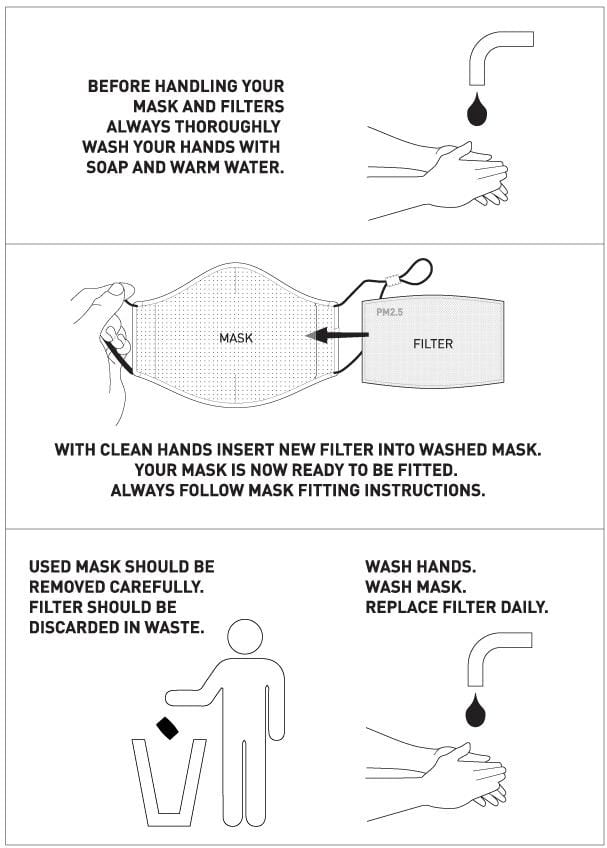 BEFORE HANDLING YOUR MASK AND FILTERS ALWAYS THOROUGHLY WASH YOUR HANDS WITH SOAP AND WARM WATER.

MASK

PM2.5

FILTER

WITH CLEAN HANDS INSERT NEW FILTER INTO WASHED MASK. YOUR MASK IS NOW READY TO BE FITTED. ALWAYS FOLLOW MASK FITTING INSTRUCTIONS.

USED MASK SHOULD BE REMOVED CAREFULLY. FILTER SHOULD BE DISCARDED IN WASTE.

WASH HANDS. WASH MASK. REPLACE FILTER DAILY.